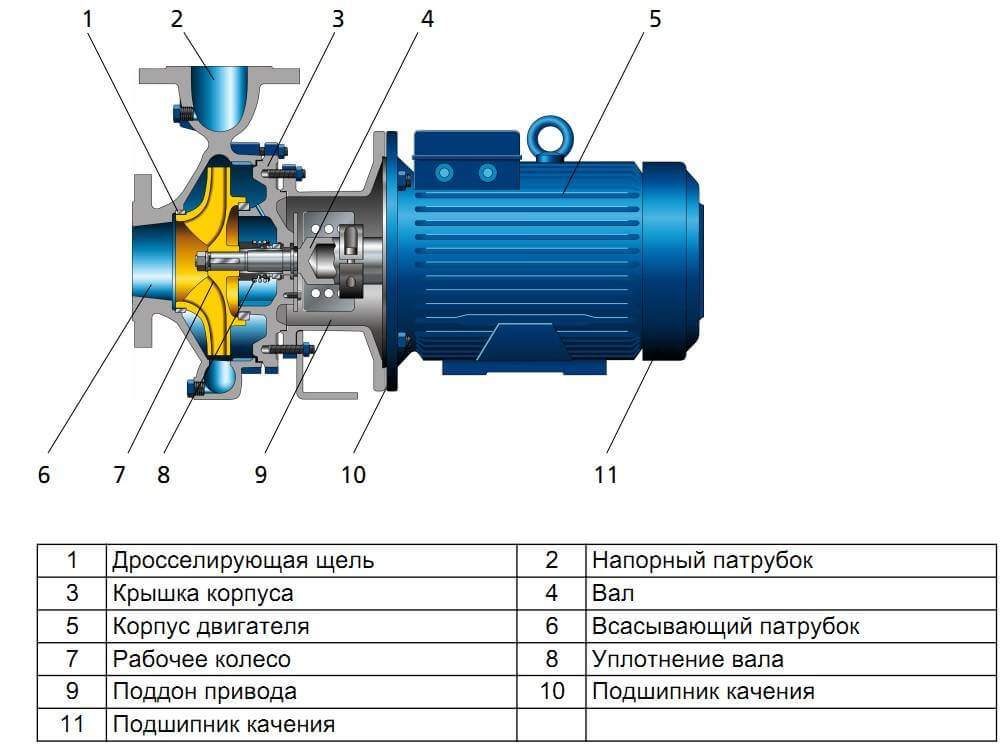 1 2 3 4 5

6 7 8 9 10 11

| 1 | Дросселирующая щель | 2 | Напорный патрубок |
|---|---|---|---|
| 3 | Крышка корпуса | 4 | Вал |
| 5 | Корпус двигателя | 6 | Всасывающий патрубок |
| 7 | Рабочее колесо | 8 | Уплотнение вала |
| 9 | Поддон привода | 10 | Подшипник качения |
| 11 | Подшипник качения | | |